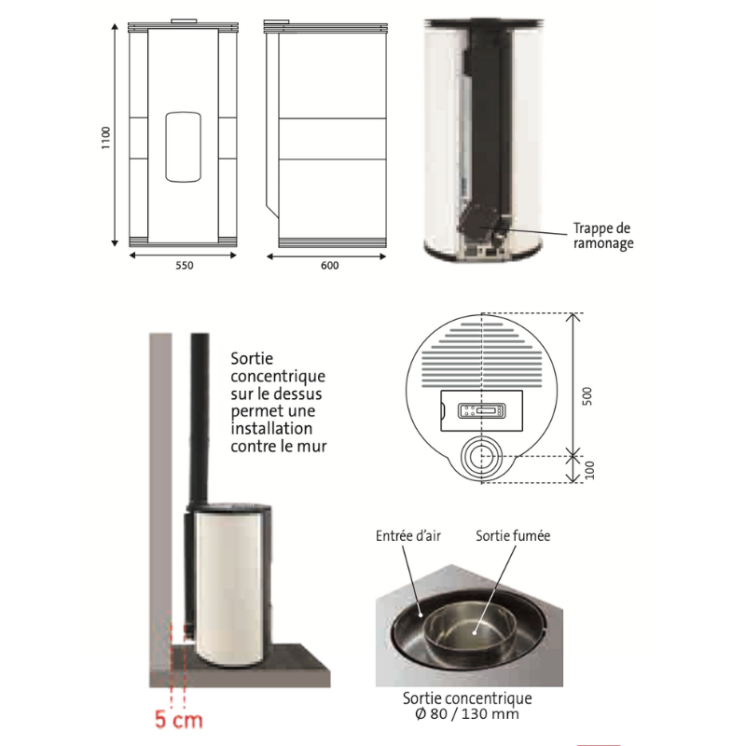 1100

550

600

Trappe de ramonage

Sortie concentrique sur le dessus permet une installation contre le mur

500

100

Entrée d'air

Sortie fumée

5 cm

Sortie concentrique
Ø 80 / 130 mm